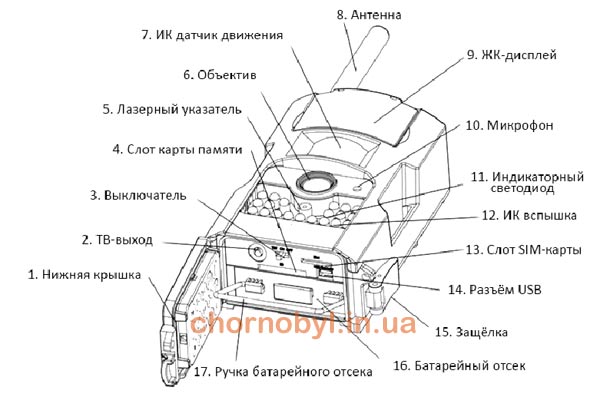 8. Антенна

7. ИК датчик движения

9. ЖК-дисплей

6. Объектив

5. Лазерный указатель

10. Микрофон

4. Слот карты памяти

11. Индикаторный светодиод

3. Выключатель

12. ИК вспышка

2. ТВ-выход

13. Слот SIM-карты

1. Нижняя крышка

14. Разъём USB

chornobyl.in.ua

15. Защёлка

17. Ручка батарейного отсека

16. Батарейный отсек