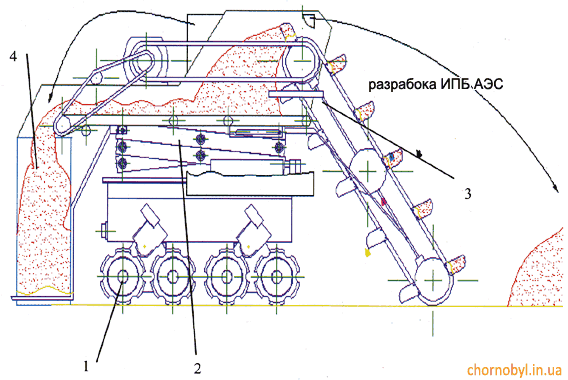 4

разрабока ИПБ АЭС

3

1

2

chornobyl.in.ua